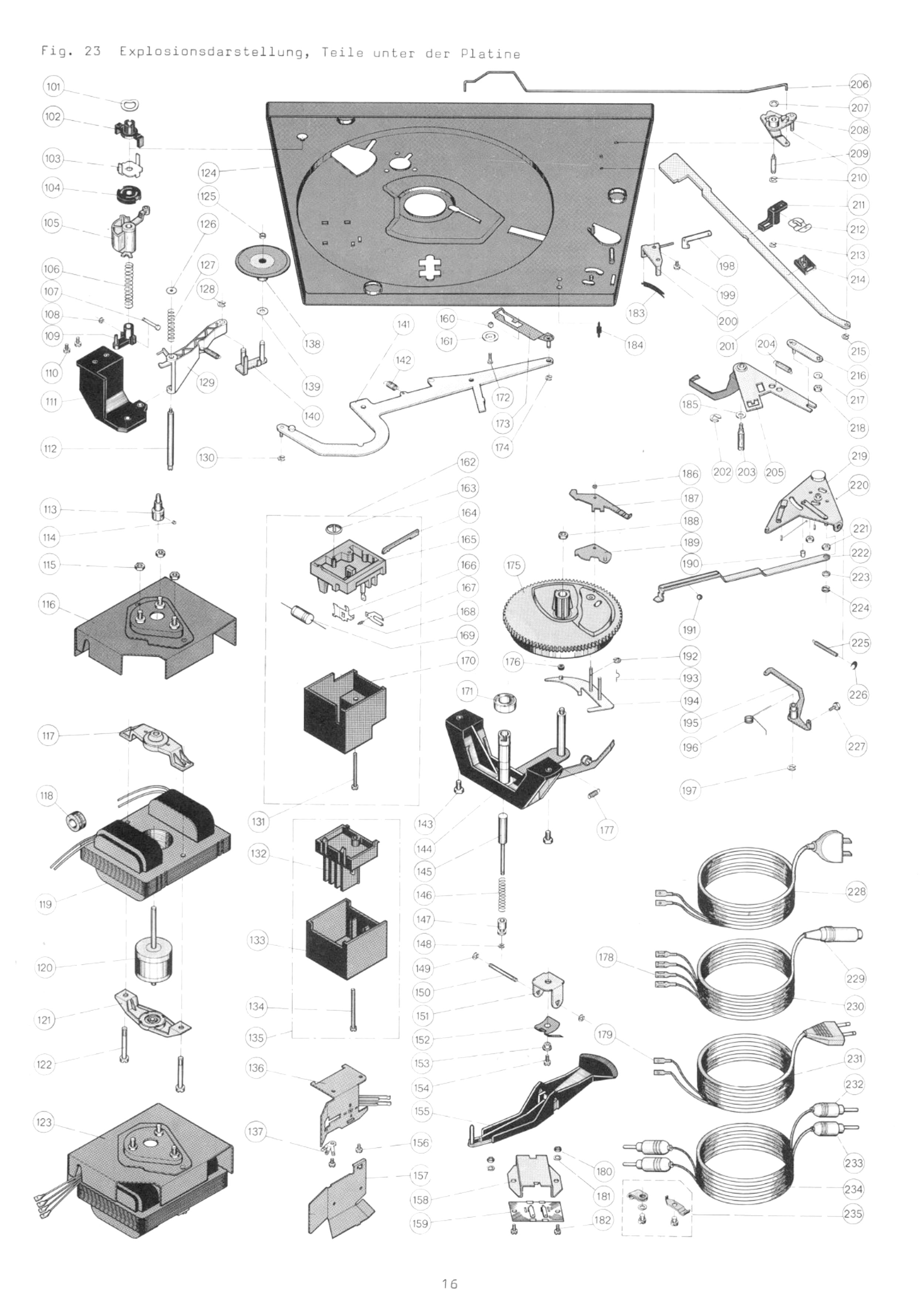 Fig. 23 Explosionsdarstellung, Teile unter der Platine

101
102
103
104
105
106
107
108
109
110
111
112
113
114
115
116
117
118
119
120
121
122
123
124
125
126
127
128
129
130
131
132
133
134
135
136
137
138
139
140
141
142
143
144
145
146
147
148
149
150
151
152
153
154
155
156
157
158
159
160
161
162
163
164
165
166
167
168
169
170
171
172
173
174
175
176
177
178
179
180
181
182
183
184
185
186
187
188
189
190
191
192
193
194
195
196
197
198
199
200
201
202
203
204
205
206
207
208
209
210
211
212
213
214
215
216
217
218
219
220
221
222
223
224
225
226
227
228
229
230
231
232
233
234
235

16